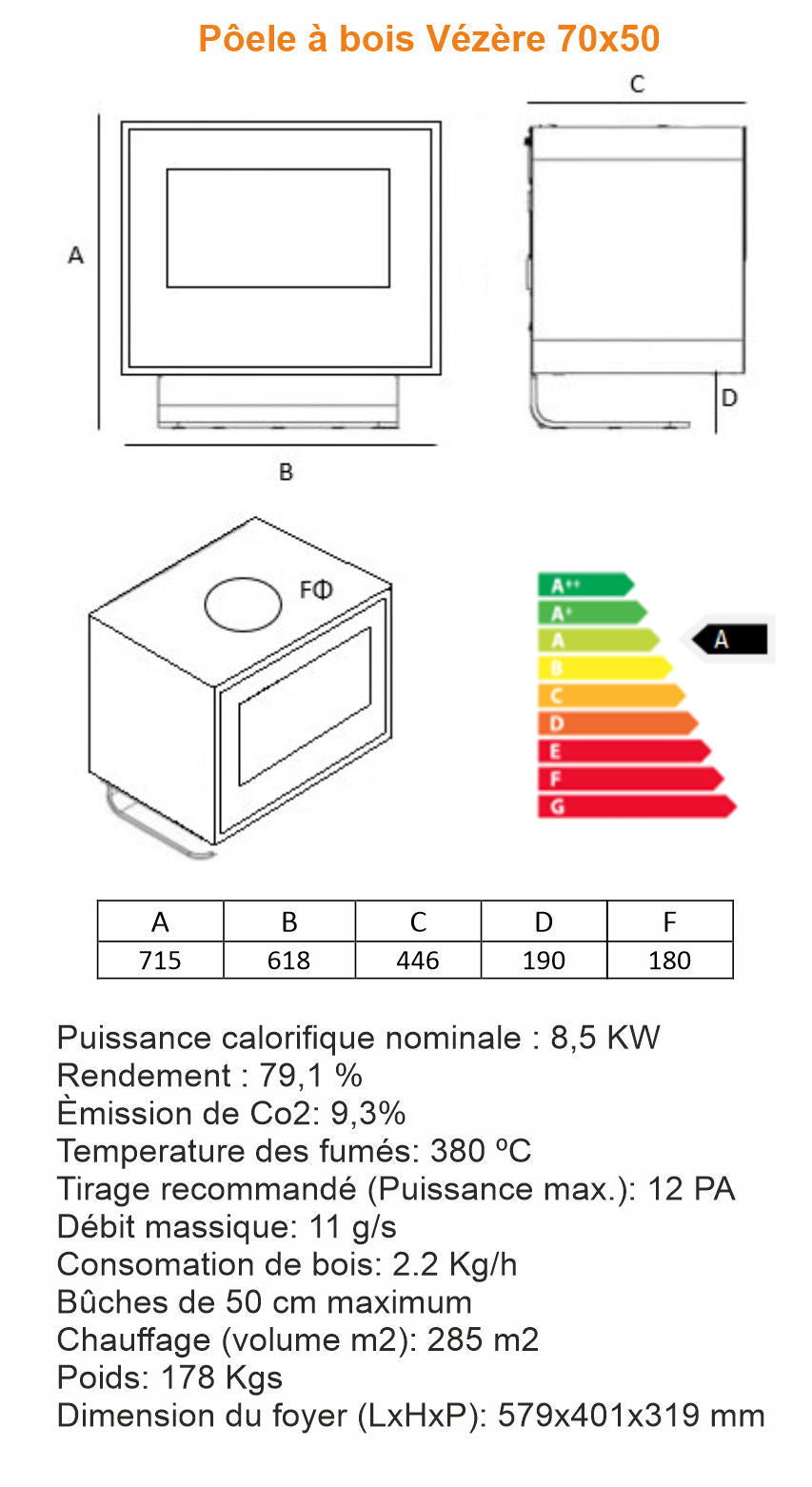 Pôele à bois Vézère 70x50

C

A

D

B

FΦ

A++
A+
A
B
C
D
E
F
G

A

| A | B | C | D | F |
|---|---|---|---|---|
| 715 | 618 | 446 | 190 | 180 |

Puissance calorifique nominale : 8,5 KW
Rendement : 79,1 %
Èmission de Co2: 9,3%
Temperature des fumés: 380 ºC
Tirage recommandé (Puissance max.): 12 PA
Débit massique: 11 g/s
Consomation de bois: 2.2 Kg/h
Bûches de 50 cm maximum
Chauffage (volume m2): 285 m2
Poids: 178 Kgs
Dimension du foyer (LxHxP): 579x401x319 mm