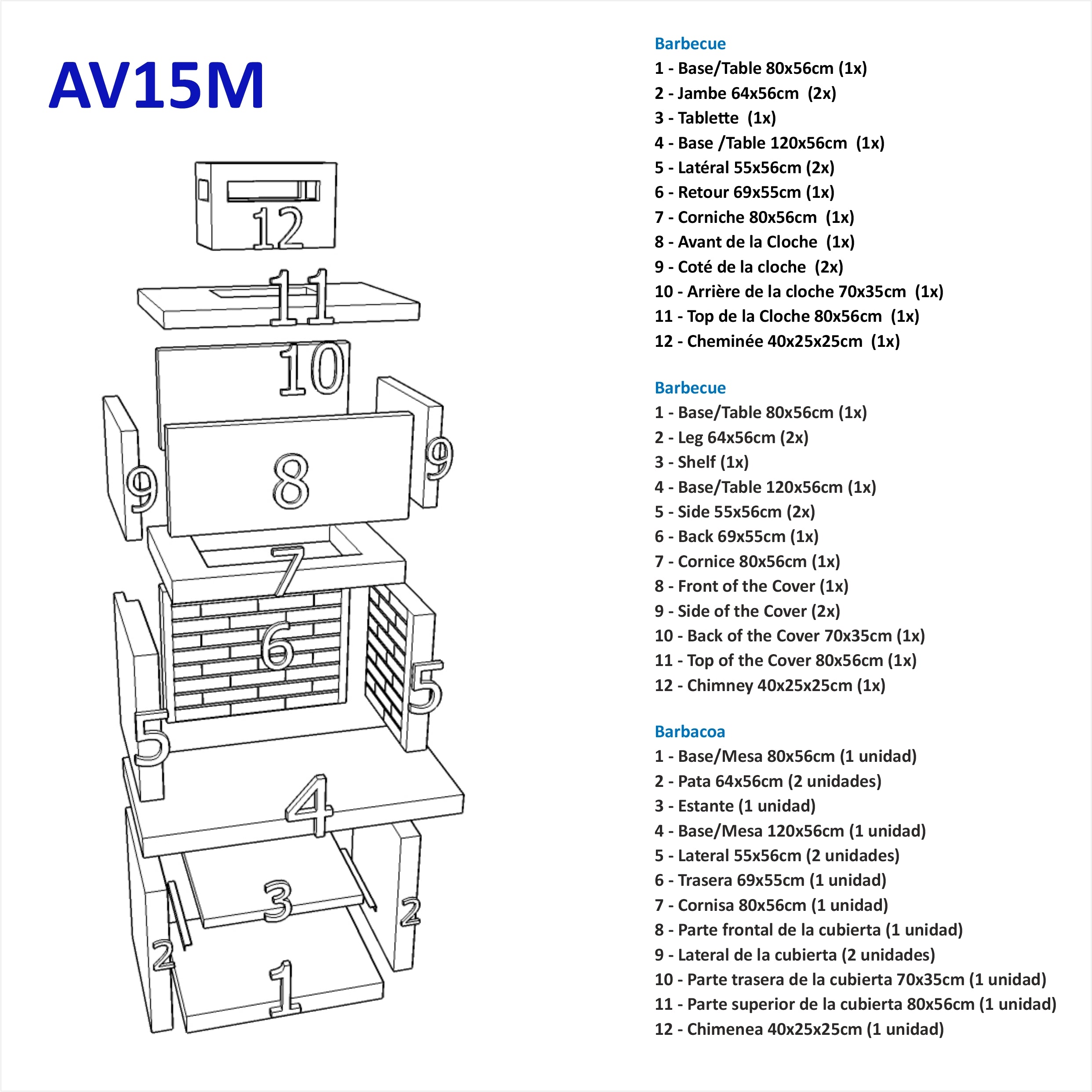 AV15M

12

11

10

9

8

9

7

6

5

5

4

3

2

2

1

Barbecue
1 - Base/Table 80x56cm (1x)
2 - Jambe 64x56cm (2x)
3 - Tablette (1x)
4 - Base /Table 120x56cm (1x)
5 - Latéral 55x56cm (2x)
6 - Retour 69x55cm (1x)
7 - Corniche 80x56cm (1x)
8 - Avant de la Cloche (1x)
9 - Coté de la cloche (2x)
10 - Arrière de la cloche 70x35cm (1x)
11 - Top de la Cloche 80x56cm (1x)
12 - Cheminée 40x25x25cm (1x)

Barbecue
1 - Base/Table 80x56cm (1x)
2 - Leg 64x56cm (2x)
3 - Shelf (1x)
4 - Base/Table 120x56cm (1x)
5 - Side 55x56cm (2x)
6 - Back 69x55cm (1x)
7 - Cornice 80x56cm (1x)
8 - Front of the Cover (1x)
9 - Side of the Cover (2x)
10 - Back of the Cover 70x35cm (1x)
11 - Top of the Cover 80x56cm (1x)
12 - Chimney 40x25x25cm (1x)

Barbacoa
1 - Base/Mesa 80x56cm (1 unidad)
2 - Pata 64x56cm (2 unidades)
3 - Estante (1 unidad)
4 - Base/Mesa 120x56cm (1 unidad)
5 - Lateral 55x56cm (2 unidades)
6 - Trasera 69x55cm (1 unidad)
7 - Cornisa 80x56cm (1 unidad)
8 - Parte frontal de la cubierta (1 unidad)
9 - Lateral de la cubierta (2 unidades)
10 - Parte trasera de la cubierta 70x35cm (1 unidad)
11 - Parte superior de la cubierta 80x56cm (1 unidad)
12 - Chimenea 40x25x25cm (1 unidad)