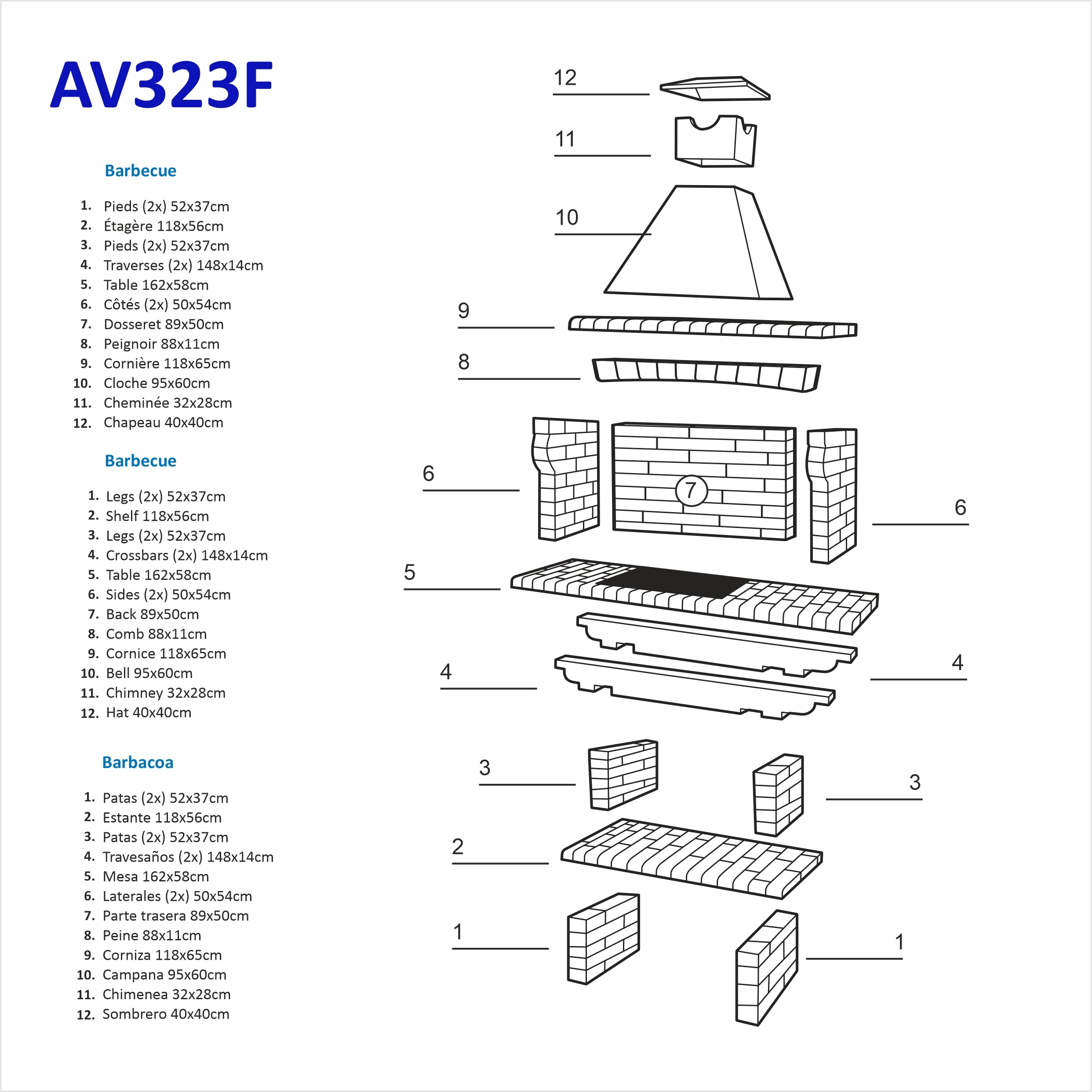 AV323F

Barbecue

1. Pieds (2x) 52x37cm
2. Étagère 118x56cm
3. Pieds (2x) 52x37cm
4. Traverses (2x) 148x14cm
5. Table 162x58cm
6. Côtés (2x) 50x54cm
7. Dosseret 89x50cm
8. Peignoir 88x11cm
9. Cornière 118x65cm
10. Cloche 95x60cm
11. Cheminée 32x28cm
12. Chapeau 40x40cm

Barbecue

1. Legs (2x) 52x37cm
2. Shelf 118x56cm
3. Legs (2x) 52x37cm
4. Crossbars (2x) 148x14cm
5. Table 162x58cm
6. Sides (2x) 50x54cm
7. Back 89x50cm
8. Comb 88x11cm
9. Cornice 118x65cm
10. Bell 95x60cm
11. Chimney 32x28cm
12. Hat 40x40cm

Barbacoa

1. Patas (2x) 52x37cm
2. Estante 118x56cm
3. Patas (2x) 52x37cm
4. Travesaños (2x) 148x14cm
5. Mesa 162x58cm
6. Laterales (2x) 50x54cm
7. Parte trasera 89x50cm
8. Peine 88x11cm
9. Corniza 118x65cm
10. Campana 95x60cm
11. Chimenea 32x28cm
12. Sombrero 40x40cm

12
11
10
9
8
6
7
6
5
4
4
3
3
2
1
1