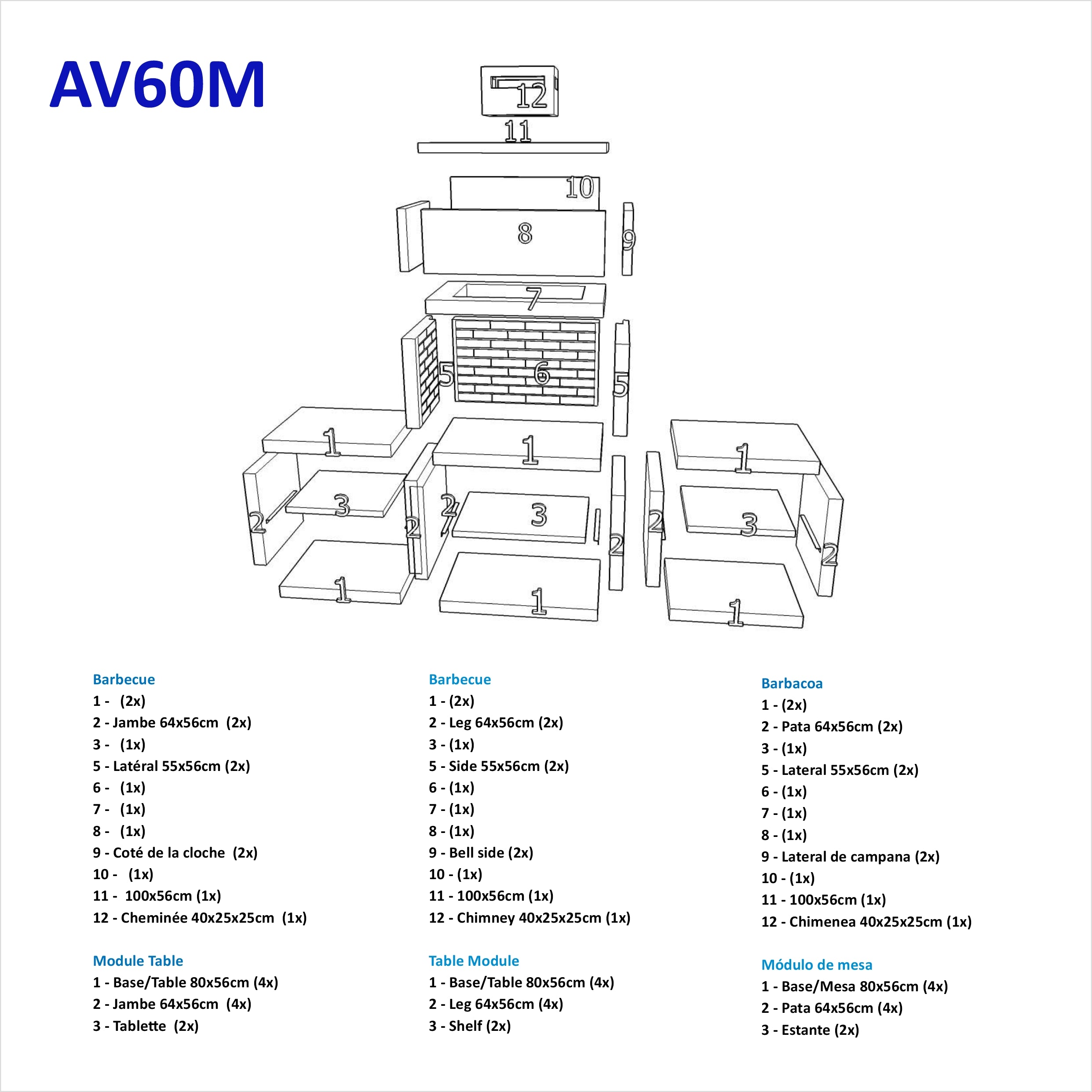 AV60M

12

11

10

8

9

7

5

6

5

1

1

1

2

3

2

2

3

2

2

3

2

1

1

1

Barbecue
1 - (2x)
2 - Jambe 64x56cm (2x)
3 - (1x)
5 - Latéral 55x56cm (2x)
6 - (1x)
7 - (1x)
8 - (1x)
9 - Coté de la cloche (2x)
10 - (1x)
11 - 100x56cm (1x)
12 - Cheminée 40x25x25cm (1x)

Module Table
1 - Base/Table 80x56cm (4x)
2 - Jambe 64x56cm (4x)
3 - Tablette (2x)

Barbecue
1 - (2x)
2 - Leg 64x56cm (2x)
3 - (1x)
5 - Side 55x56cm (2x)
6 - (1x)
7 - (1x)
8 - (1x)
9 - Bell side (2x)
10 - (1x)
11 - 100x56cm (1x)
12 - Chimney 40x25x25cm (1x)

Table Module
1 - Base/Table 80x56cm (4x)
2 - Leg 64x56cm (4x)
3 - Shelf (2x)

Barbacoa
1 - (2x)
2 - Pata 64x56cm (2x)
3 - (1x)
5 - Lateral 55x56cm (2x)
6 - (1x)
7 - (1x)
8 - (1x)
9 - Lateral de campana (2x)
10 - (1x)
11 - 100x56cm (1x)
12 - Chimenea 40x25x25cm (1x)

Módulo de mesa
1 - Base/Mesa 80x56cm (4x)
2 - Pata 64x56cm (4x)
3 - Estante (2x)