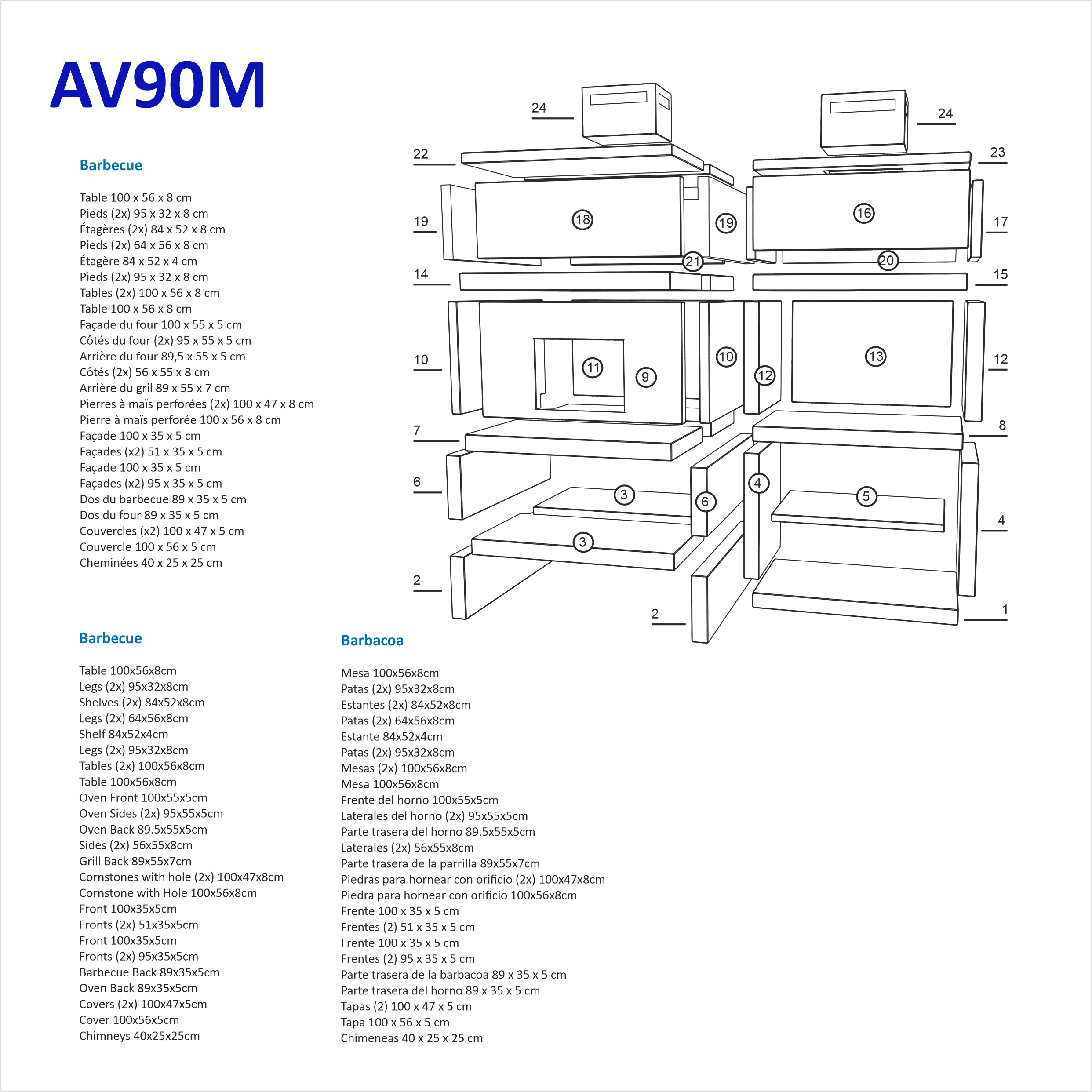 AV90M

Barbecue

Table 100 x 56 x 8 cm
Pieds (2x) 95 x 32 x 8 cm
Étagères (2x) 84 x 52 x 8 cm
Pieds (2x) 64 x 56 x 8 cm
Étagère 84 x 52 x 4 cm
Pieds (2x) 95 x 32 x 8 cm
Tables (2x) 100 x 56 x 8 cm
Table 100 x 56 x 8 cm
Façade du four 100 x 55 x 5 cm
Côtés du four (2x) 95 x 55 x 5 cm
Arrière du four 89,5 x 55 x 5 cm
Côtés (2x) 56 x 55 x 8 cm
Arrière du gril 89 x 55 x 7 cm
Pierres à maïs perforées (2x) 100 x 47 x 8 cm
Pierre à maïs perforée 100 x 56 x 8 cm
Façade 100 x 35 x 5 cm
Façades (x2) 51 x 35 x 5 cm
Façade 100 x 35 x 5 cm
Façades (x2) 95 x 35 x 5 cm
Dos du barbecue 89 x 35 x 5 cm
Dos du four 89 x 35 x 5 cm
Couvercles (x2) 100 x 47 x 5 cm
Couvercle 100 x 56 x 5 cm
Cheminées 40 x 25 x 25 cm

24
24
22
23
19
18
19
16
17
21
20
14
15
10
11
9
10
12
13
12
7
8
6
3
6
4
5
4
3
2
2
1

Barbecue

Table 100x56x8cm
Legs (2x) 95x32x8cm
Shelves (2x) 84x52x8cm
Legs (2x) 64x56x8cm
Shelf 84x52x4cm
Legs (2x) 95x32x8cm
Tables (2x) 100x56x8cm
Table 100x56x8cm
Oven Front 100x55x5cm
Oven Sides (2x) 95x55x5cm
Oven Back 89.5x55x5cm
Sides (2x) 56x55x8cm
Grill Back 89x55x7cm
Cornstones with hole (2x) 100x47x8cm
Cornstone with Hole 100x56x8cm
Front 100x35x5cm
Fronts (2x) 51x35x5cm
Front 100x35x5cm
Fronts (2x) 95x35x5cm
Barbecue Back 89x35x5cm
Oven Back 89x35x5cm
Covers (2x) 100x47x5cm
Cover 100x56x5cm
Chimneys 40x25x25cm

Barbacoa

Mesa 100x56x8cm
Patas (2x) 95x32x8cm
Estantes (2x) 84x52x8cm
Patas (2x) 64x56x8cm
Estante 84x52x4cm
Patas (2x) 95x32x8cm
Mesas (2x) 100x56x8cm
Mesa 100x56x8cm
Frente del horno 100x55x5cm
Laterales del horno (2x) 95x55x5cm
Parte trasera del horno 89.5x55x5cm
Laterales (2x) 56x55x8cm
Parte trasera de la parrilla 89x55x7cm
Piedras para hornear con orificio (2x) 100x47x8cm
Piedra para hornear con orificio 100x56x8cm
Frente 100 x 35 x 5 cm
Frentes (2) 51 x 35 x 5 cm
Frente 100 x 35 x 5 cm
Frentes (2) 95 x 35 x 5 cm
Parte trasera de la barbacoa 89 x 35 x 5 cm
Parte trasera del horno 89 x 35 x 5 cm
Tapas (2) 100 x 47 x 5 cm
Tapa 100 x 56 x 5 cm
Chimeneas 40 x 25 x 25 cm